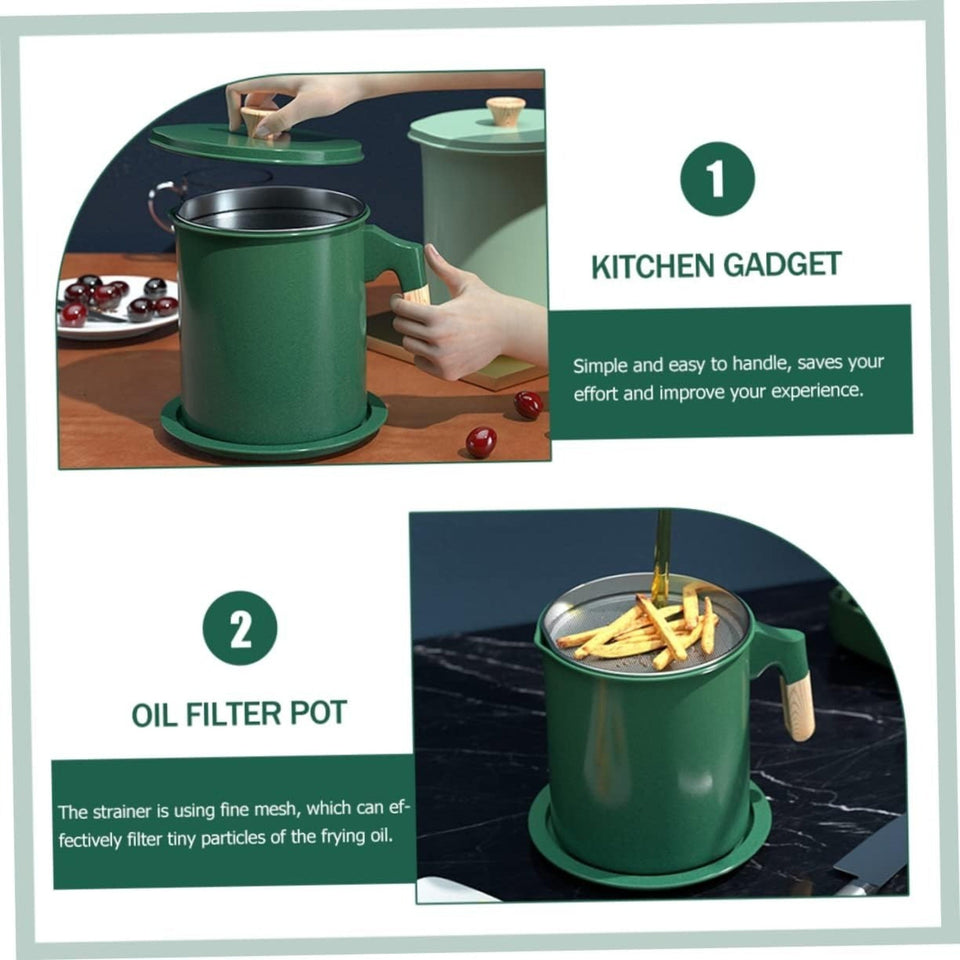 1

KITCHEN GADGET

Simple and easy to handle, saves your effort and improve your experience.

2

OIL FILTER POT

The strainer is using fine mesh, which can effectively filter tiny particles of the frying oil.