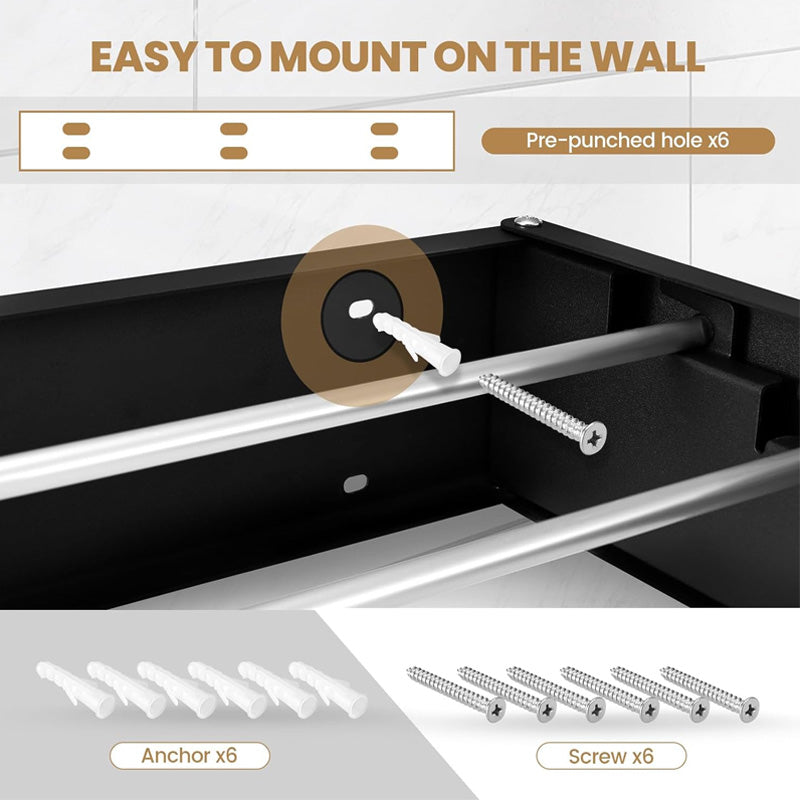 EASY TO MOUNT ON THE WALL

Pre-punched hole x6

Anchor x6

Screw x6